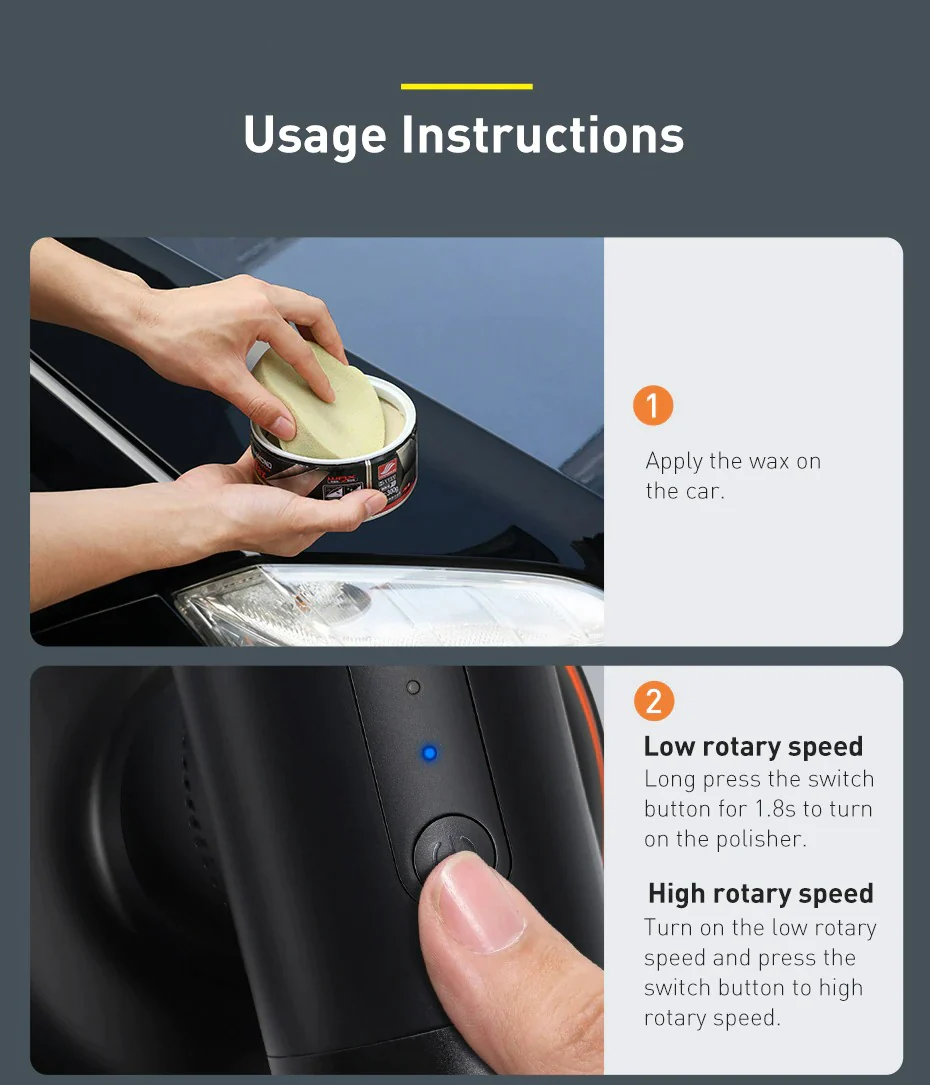 Usage Instructions

1

Apply the wax on the car.

2

Low rotary speed

Long press the switch button for 1.8s to turn on the polisher.

High rotary speed

Turn on the low rotary speed and press the switch button to high rotary speed.